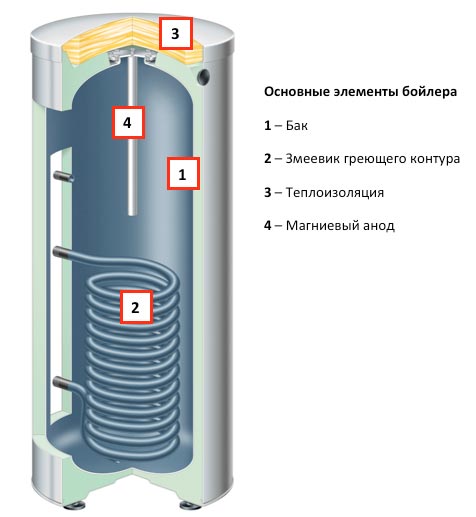 3

4

1

2

Основные элементы бойлера

1 – Бак

2 – Змеевик греющего контура

3 – Теплоизоляция

4 – Магниевый анод